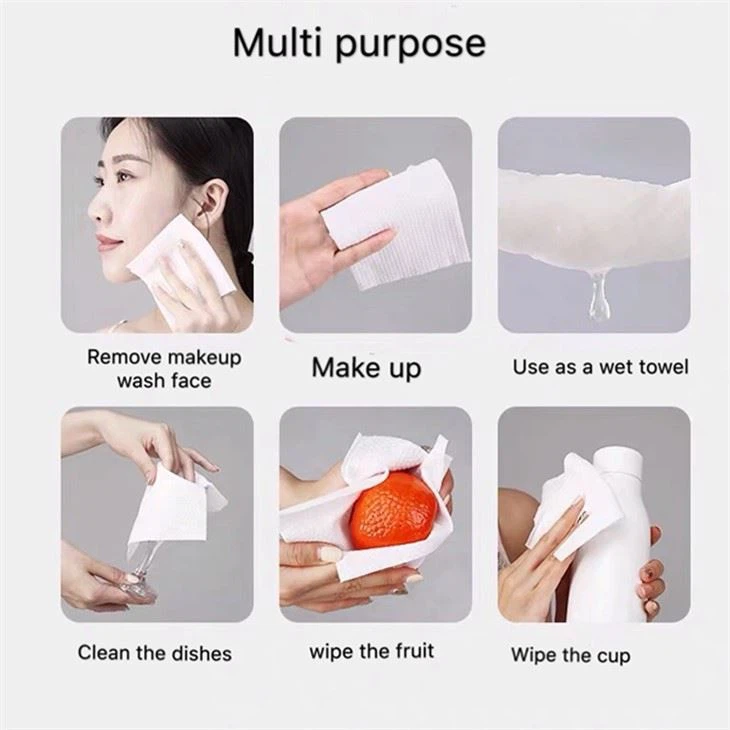 Multi purpose

Remove makeup wash face

Make up

Use as a wet towel

Clean the dishes

wipe the fruit

Wipe the cup